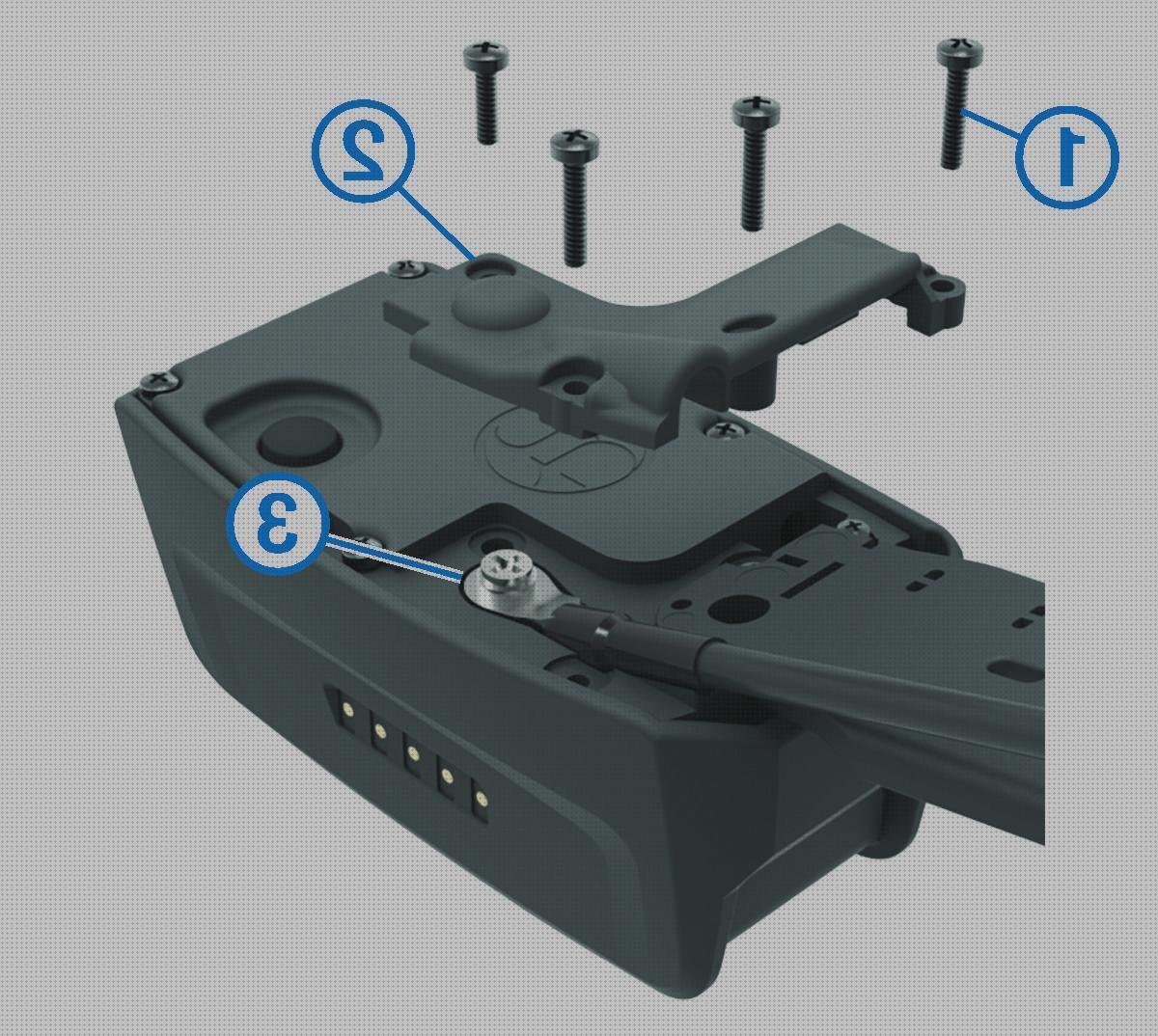 2
1
3